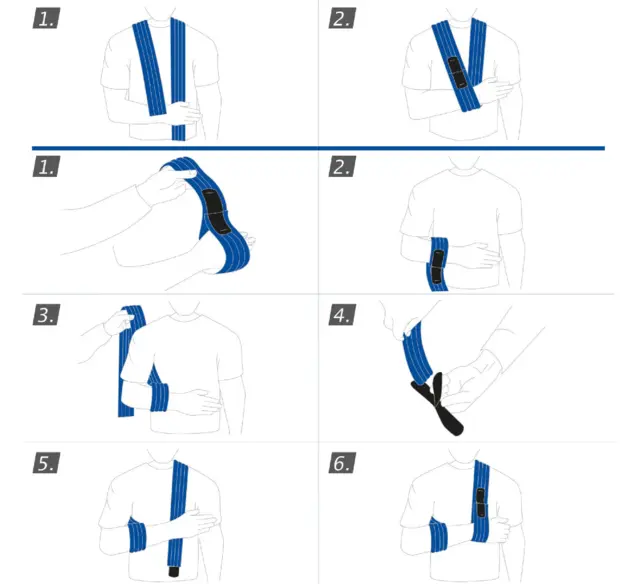 1.

2.

1.

2.

3.

4.

5.

6.